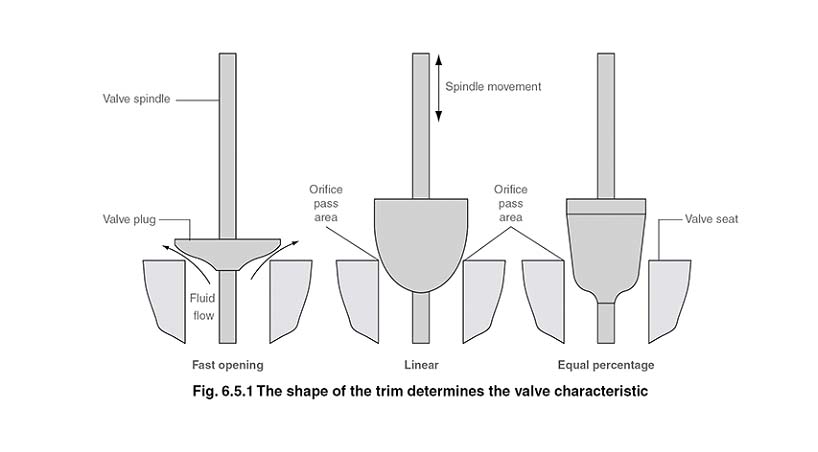 Valve spindle

Spindle movement

Orifice pass area

Orifice pass area

Valve plug

Valve seat

Fluid flow

Fast opening

Linear

Equal percentage

Fig. 6.5.1 The shape of the trim determines the valve characteristic