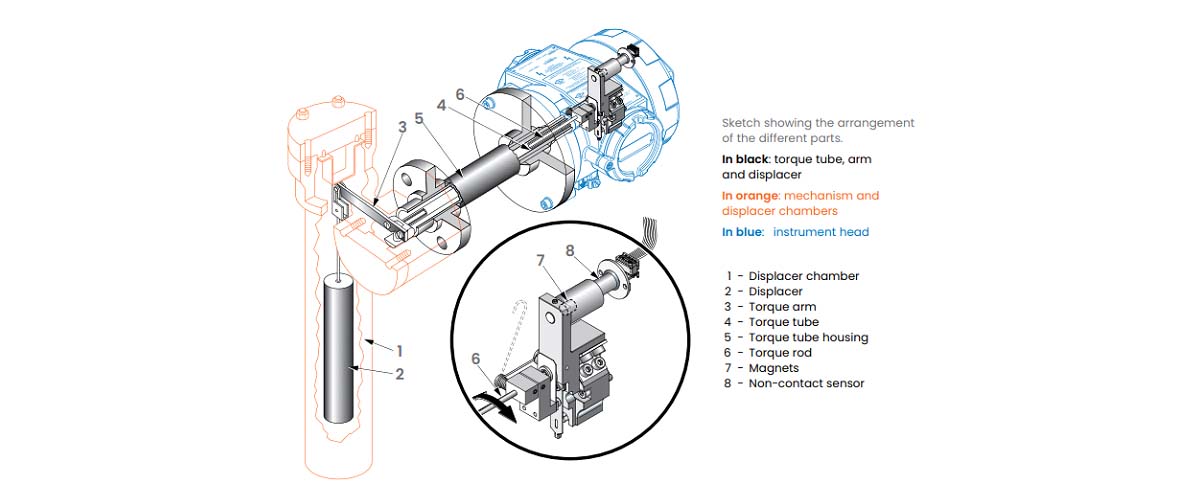 3
5
4
6
1
2
7
8
6

Sketch showing the arrangement of the different parts.

In black: torque tube, arm and displacer

In orange: mechanism and displacer chambers

In blue: instrument head

1 - Displacer chamber
2 - Displacer
3 - Torque arm
4 - Torque tube
5 - Torque tube housing
6 - Torque rod
7 - Magnets
8 - Non-contact sensor